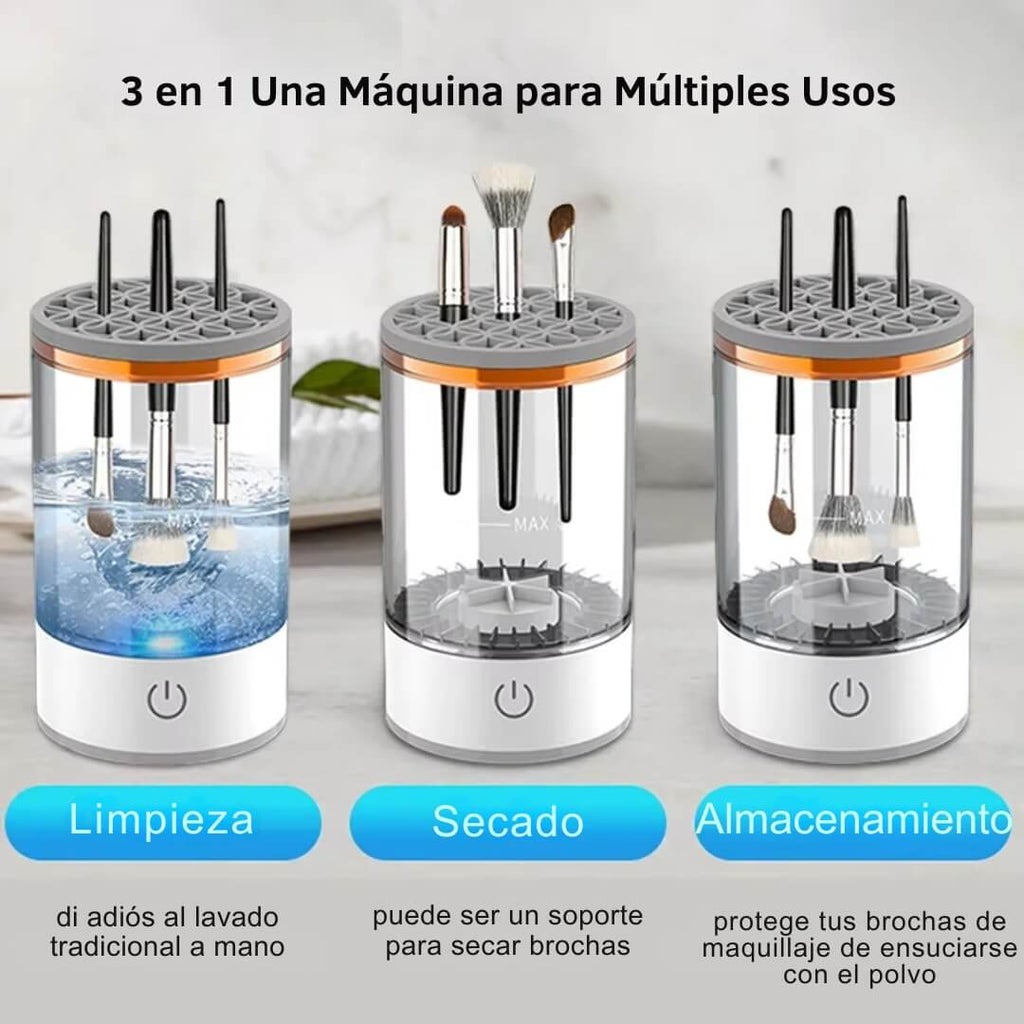 3 en 1 Una Máquina para Múltiples Usos

MAX

MAX

MAX

Limpieza

Secado

Almacenamiento

di adiós al lavado tradicional a mano

puede ser un soporte para secar brochas

protege tus brochas de maquillaje de ensuciarse con el polvo